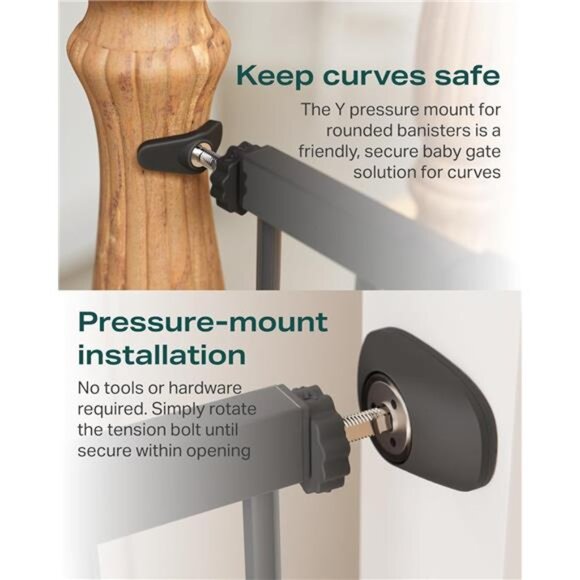 Keep curves safe

The Y pressure mount for rounded banisters is a friendly, secure baby gate solution for curves

Pressure-mount installation

No tools or hardware required. Simply rotate the tension bolt until secure within opening